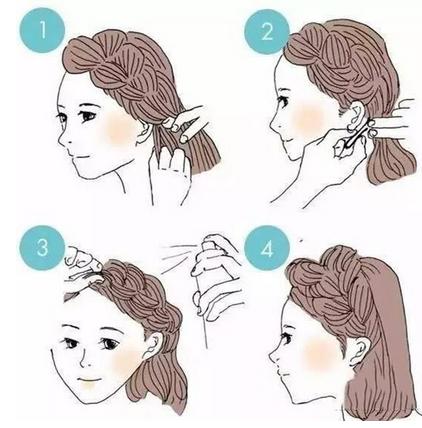 1

2

3

4