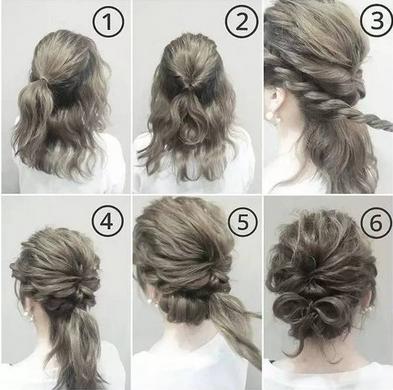 1
2
3
4
5
6