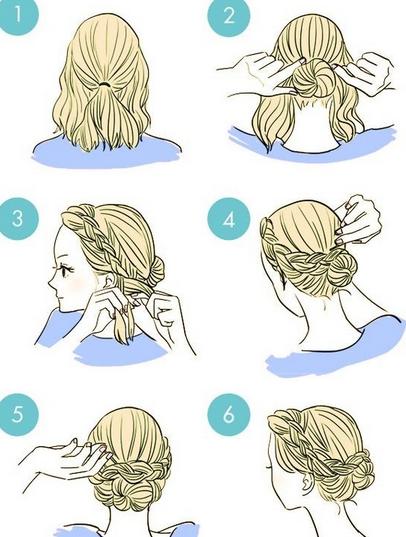 1

2

3

4

5

6