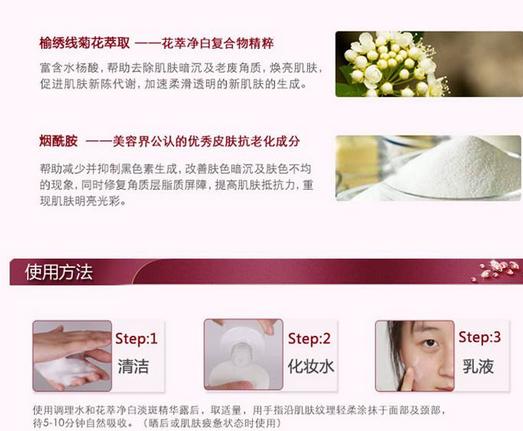 榆绣线菊花萃取 ——花萃净白复合物精粹

富含水杨酸，帮助去除肌肤暗沉及老废角质，焕亮肌肤，促进肌肤新陈代谢，加速柔滑透明的新肌肤的生成。

烟酰胺 ——美容界公认的优秀皮肤抗老化成分

帮助减少并抑制黑色素生成，改善肤色暗沉及肤色不均的现象，同时修复角质层脂质屏障，提高肌肤抵抗力，重现肌肤明亮光彩。

使用方法

Step:1
清洁

Step:2
化妆水

Step:3
乳液

使用调理水和花萃净白淡斑精华露后，取适量，用手指沿肌肤纹理轻柔涂抹于面部及颈部，待5-10分钟自然吸收。（晒后或肌肤疲惫状态时使用）