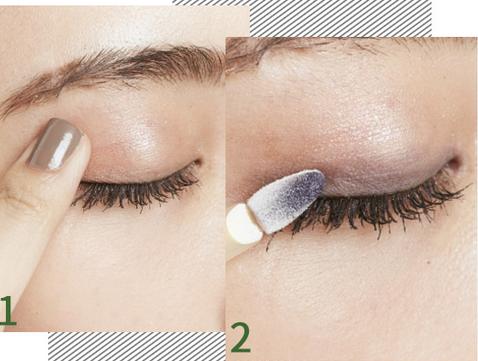 1

2