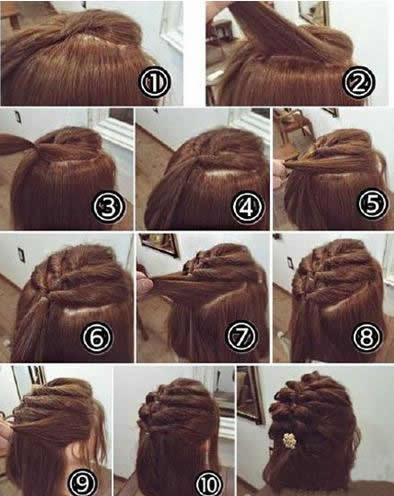 ①
②
③
④
⑤
⑥
⑦
⑧
⑨
⑩