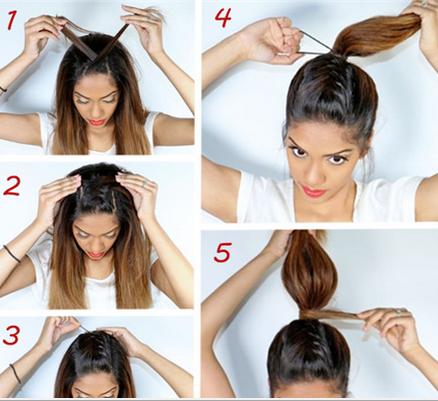 1

2

3

4

5